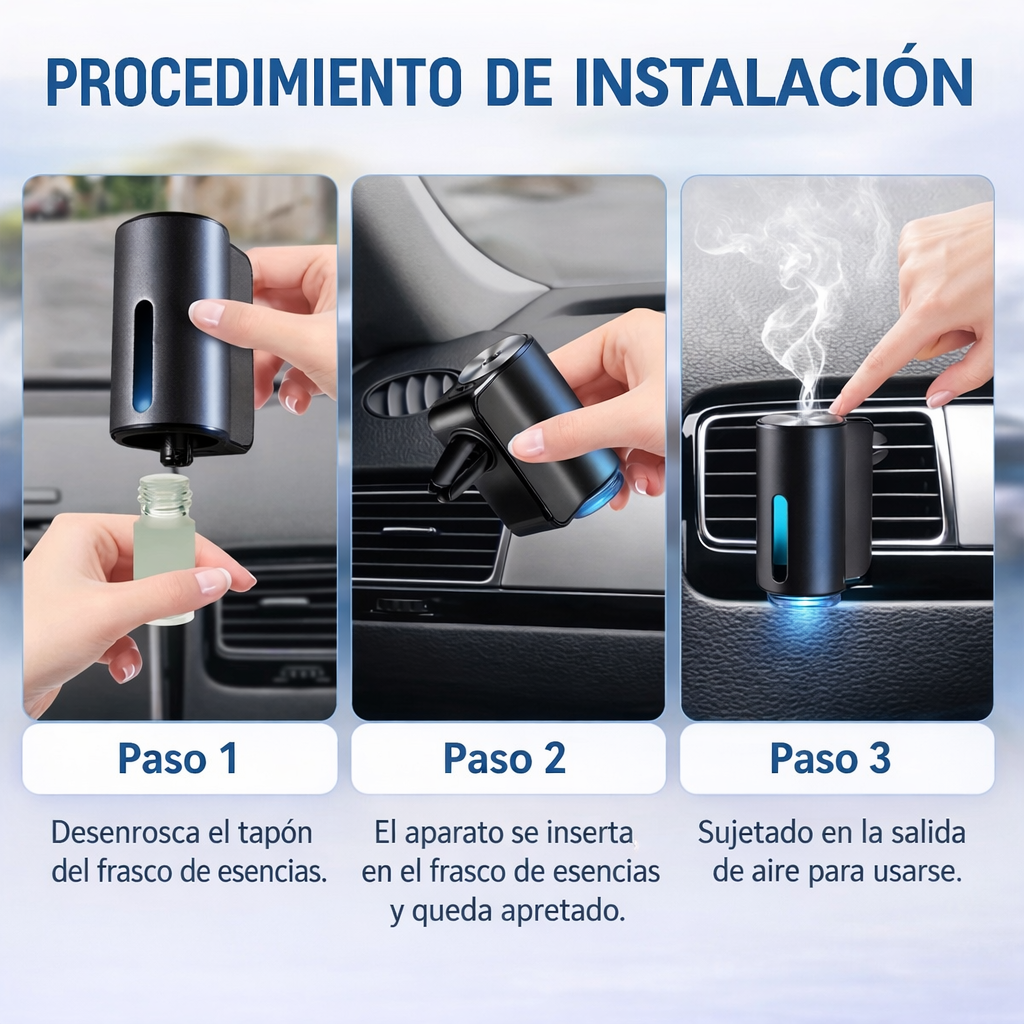 PROCEDIMIENTO DE INSTALACIÓN

Paso 1

Desenrosca el tapón del frasco de esencias.

Paso 2

El aparato se inserta en el frasco de esencias y queda apretado.

Paso 3

Sujetado en la salida de aire para usarse.